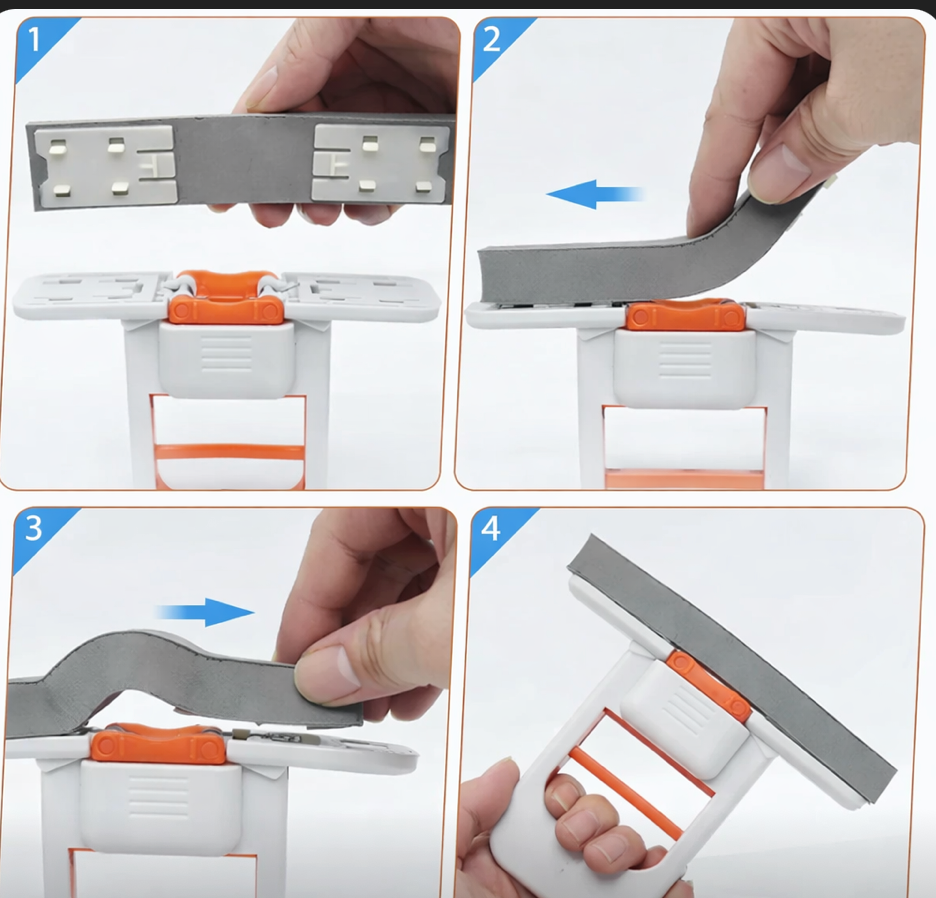 1

2

3

4