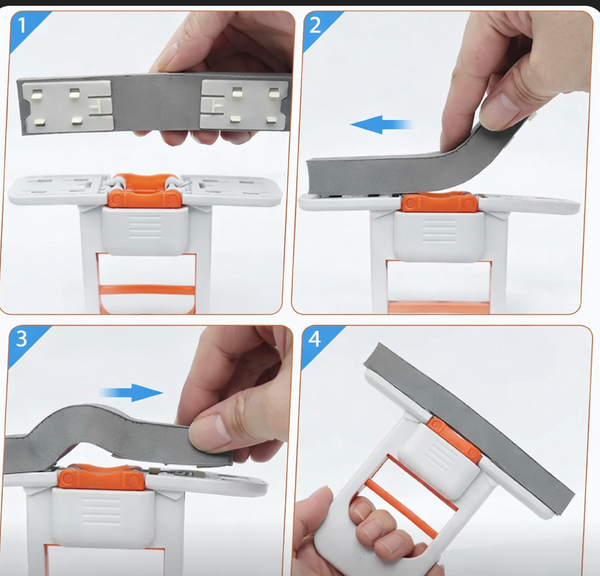 1

2

3

4