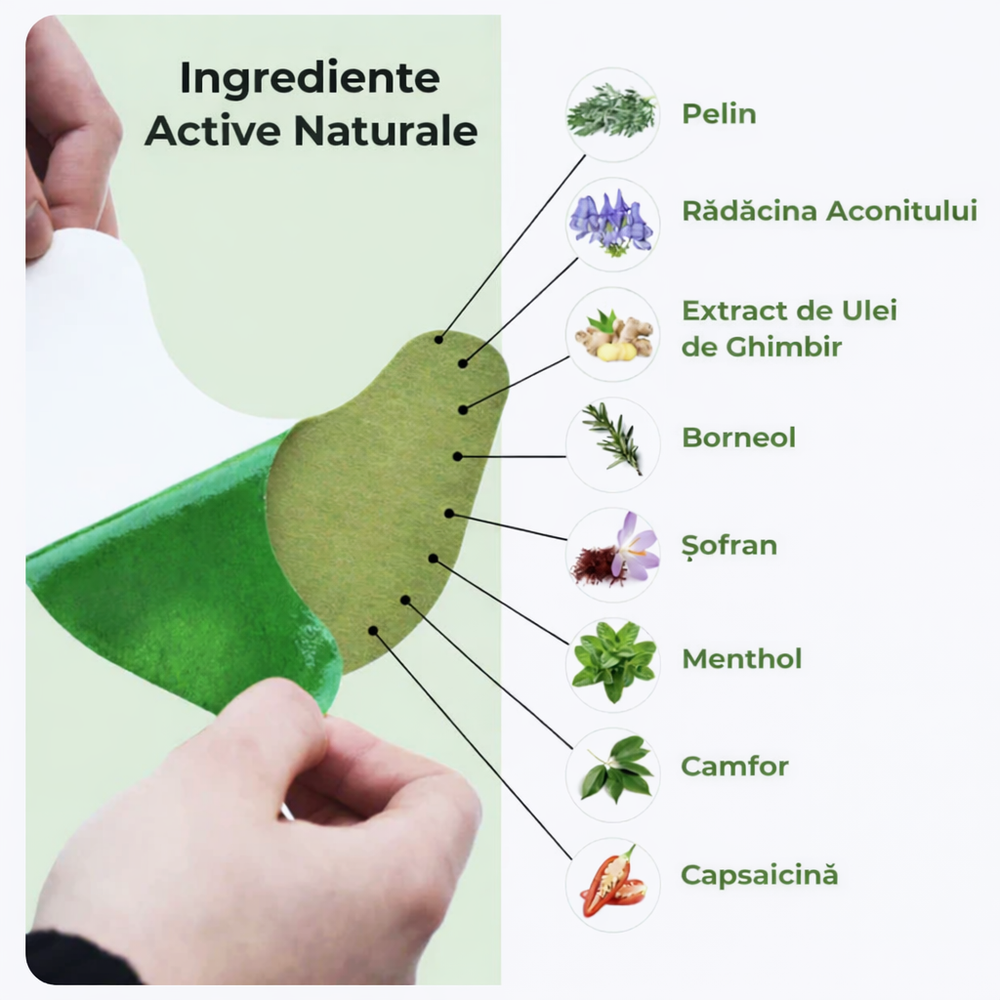 Ingrediente Active Naturale

Pelin

Rădăcina Aconitului

Extract de Ulei de Ghimbir

Borneol

Șofran

Menthol

Camfor

Capsaicină